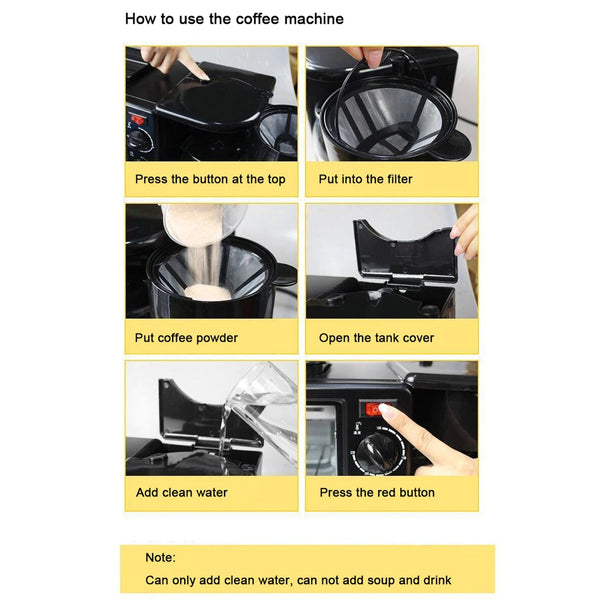 How to use the coffee machine

Press the button at the top

Put into the filter

Put coffee powder

Open the tank cover

Add clean water

Press the red button

Note:

Can only add clean water, can not add soup and drink