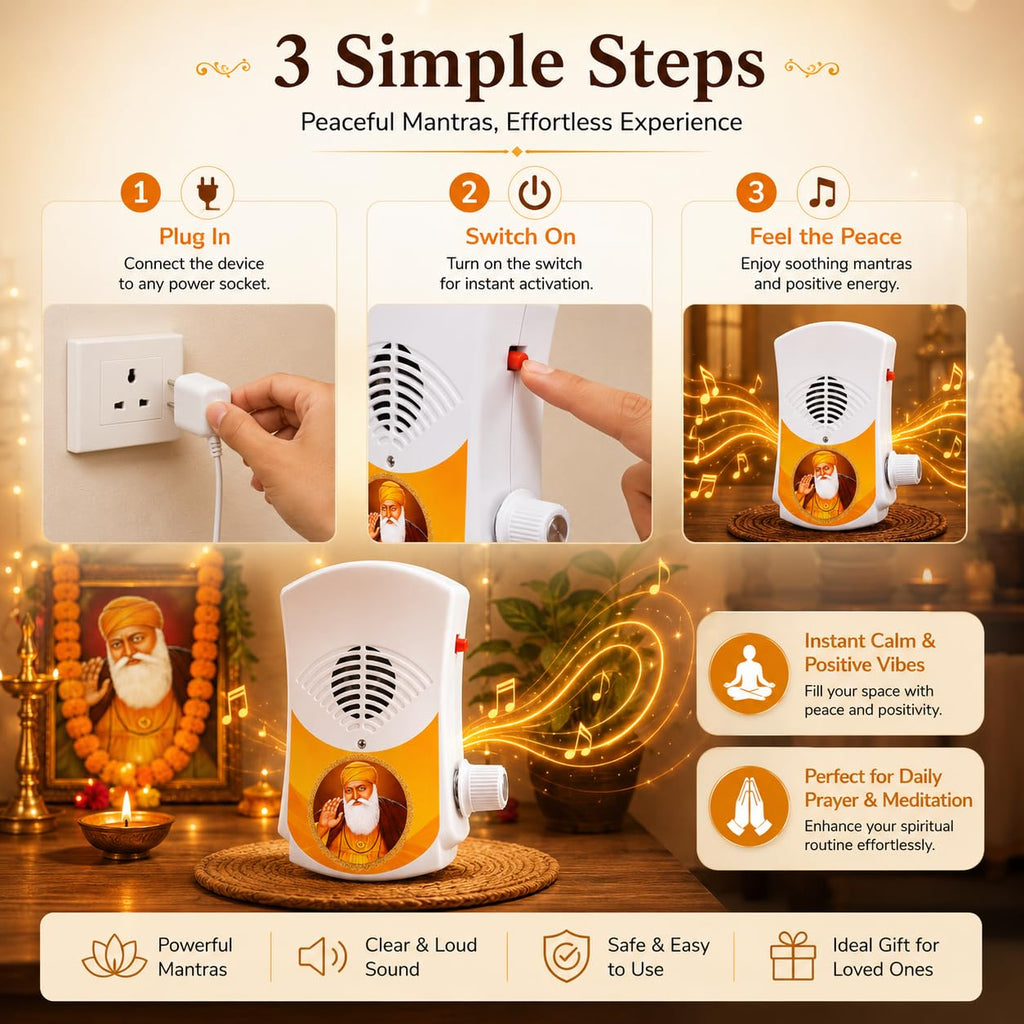 3 Simple Steps

Peaceful Mantras, Effortless Experience

1

Plug In

Connect the device to any power socket.

2

Switch On

Turn on the switch for instant activation.

3

Feel the Peace

Enjoy soothing mantras and positive energy.

Instant Calm & Positive Vibes

Fill your space with peace and positivity.

Perfect for Daily Prayer & Meditation

Enhance your spiritual routine effortlessly.

Powerful Mantras

Clear & Loud Sound

Safe & Easy to Use

Ideal Gift for Loved Ones