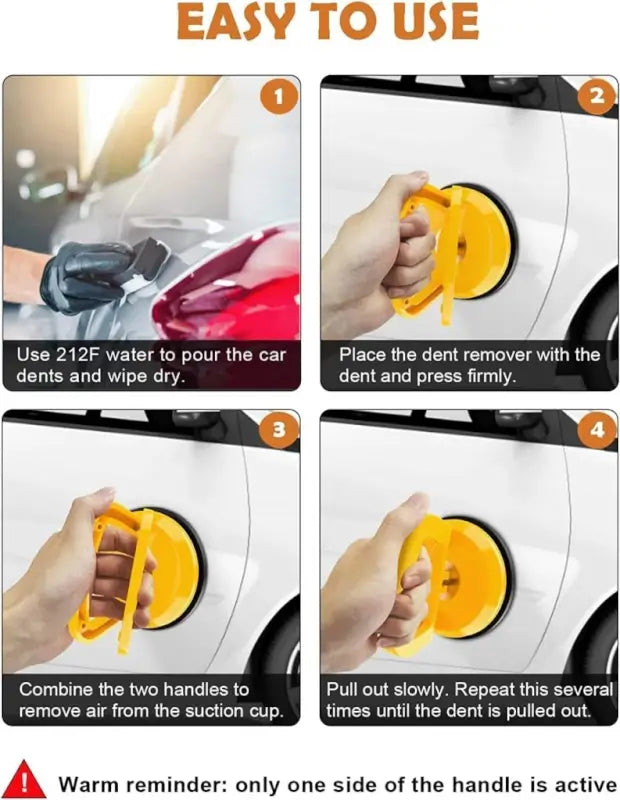 EASY TO USE

1

Use 212F water to pour the car dents and wipe dry.

2

Place the dent remover with the dent and press firmly.

3

Combine the two handles to remove air from the suction cup.

4

Pull out slowly. Repeat this several times until the dent is pulled out.

!

Warm reminder: only one side of the handle is active